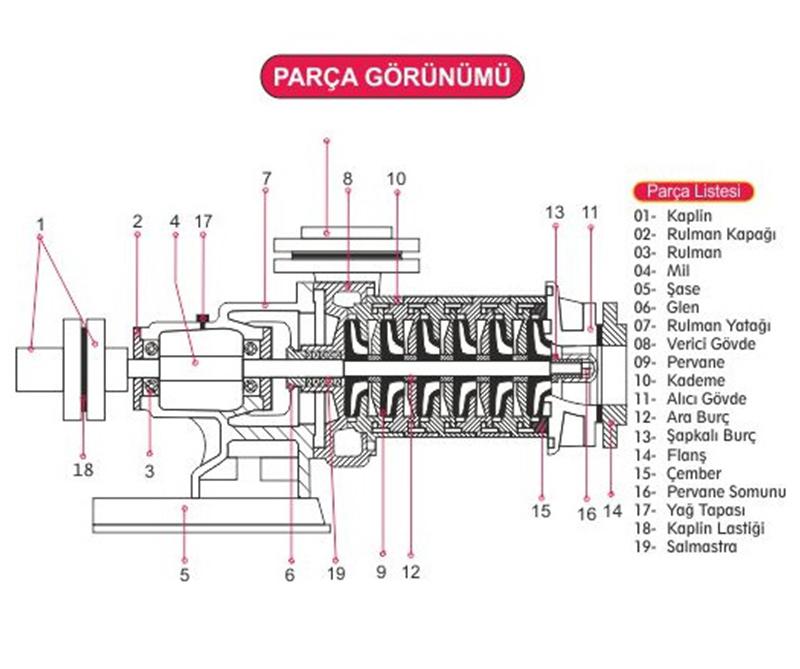 PARÇA GÖRÜNÜMÜ

1
2
4
17
7
8
10
13
11
18
3
5
6
19
9
12
15
16
14

Parça Listesi
01- Kaplin
02- Rulman Kapağı
03- Rulman
04- Mil
05- Şase
06- Glen
07- Rulman Yatağı
08- Verici Gövde
09- Pervane
10- Kademe
11- Alıcı Gövde
12- Ara Burç
13- Şapkalı Burç
14- Flanş
15- Çember
16- Pervane Somunu
17- Yağ Tapası
18- Kaplin Lastiği
19- Salmastra