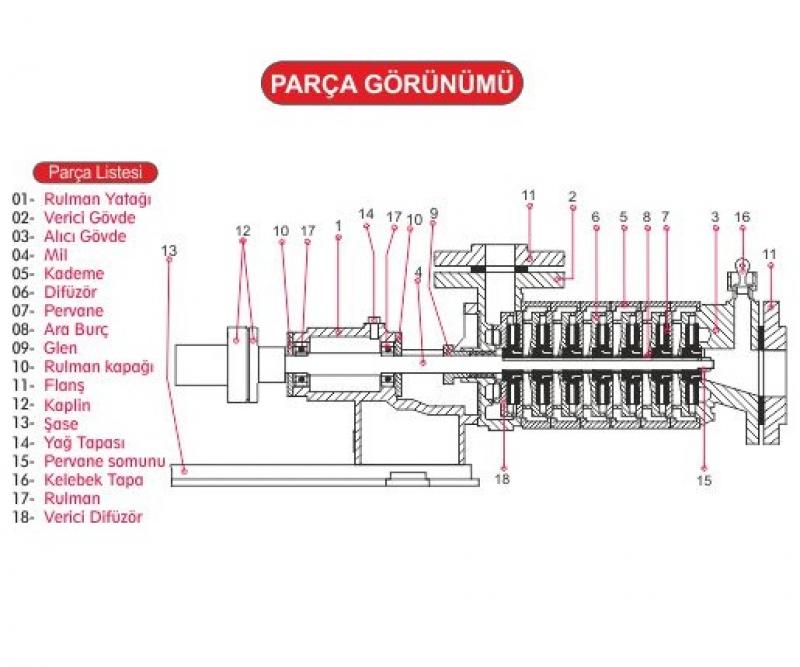 PARÇA GÖRÜNÜMÜ

Parça Listesi

01- Rulman Yatağı
02- Verici Gövde
03- Alıcı Gövde
04- Mil
05- Kademe
06- Difüzör
07- Pervane
08- Ara Burç
09- Glen
10- Rulman kapağı
11- Flanş
12- Kaplin
13- Şase
14- Yağ Tapası
15- Pervane somunu
16- Kelebek Tapa
17- Rulman
18- Verici Difüzör

13
12
10
17
1
14
17
10
9
4
11
2
6
5
8
7
3
16
11
18
15