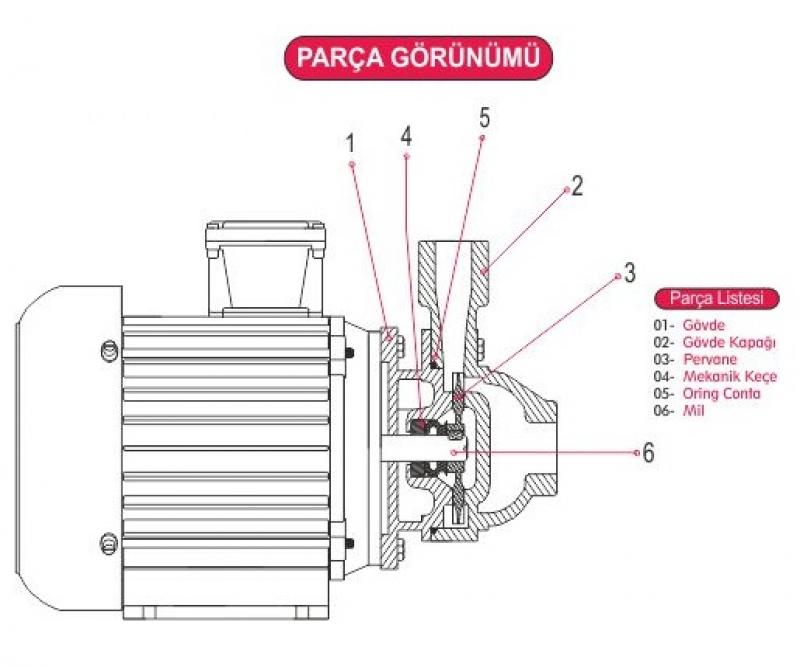 PARÇA GÖRÜNÜMÜ

1
4
5
2
3
6

Parça Listesi
01- Gövde
02- Gövde Kapağı
03- Pervane
04- Mekanik Keçe
05- Oring Conta
06- Mil