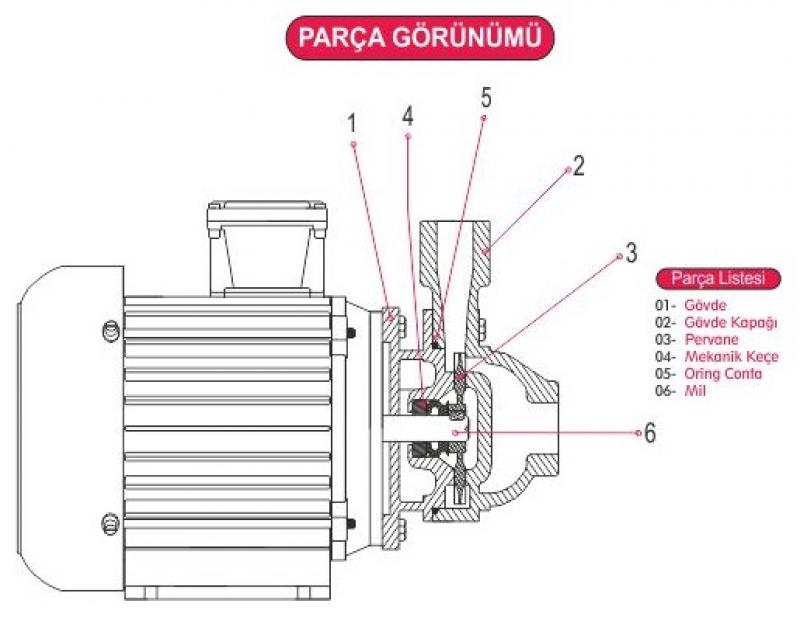 PARÇA GÖRÜNÜMÜ

1
4
5
2
3
6

Parça Listesi
01- Gövde
02- Gövde Kapağı
03- Pervane
04- Mekanik Keçe
05- Oring Conta
06- Mil